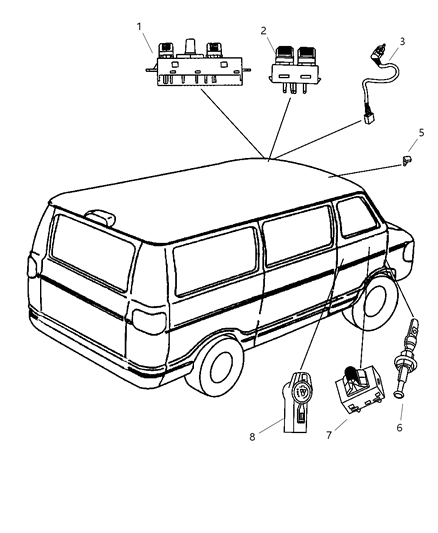 1
2
3
5
8
7
6