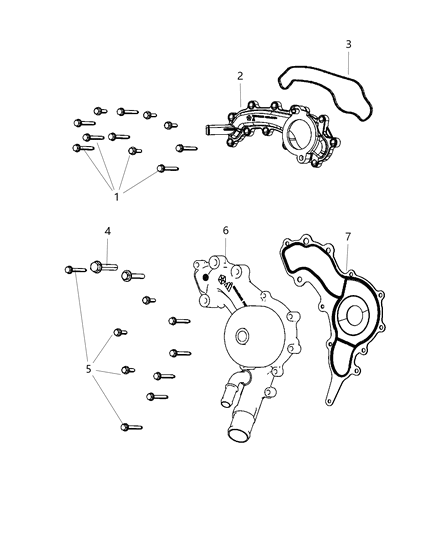 3
2
1
4
6
7
5