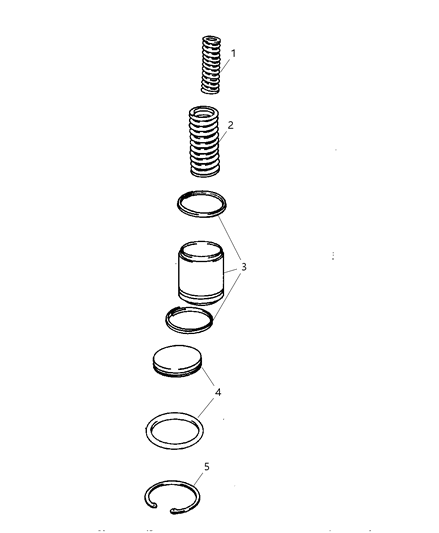 1
2
3
4
5