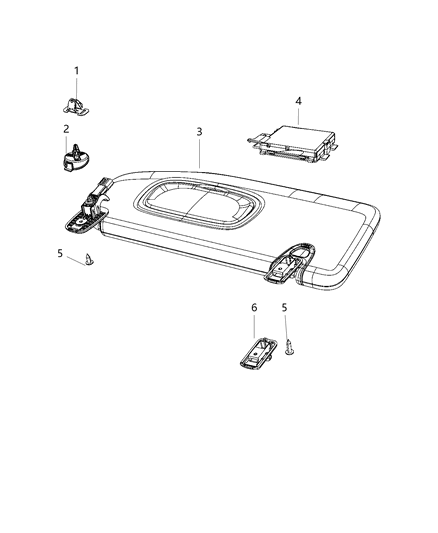 1
2
3
4
5
6
5