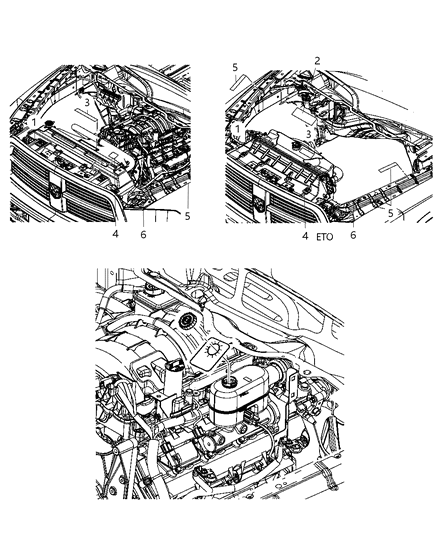 3
1
5
4
6
5
2
1
3
5
4
ETO
6