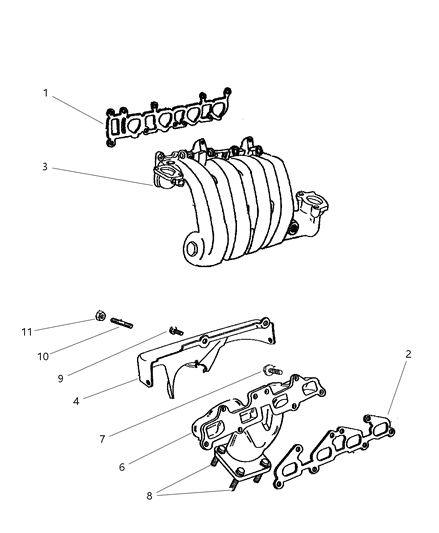 1
3
11
10
9
4
7
6
8
2