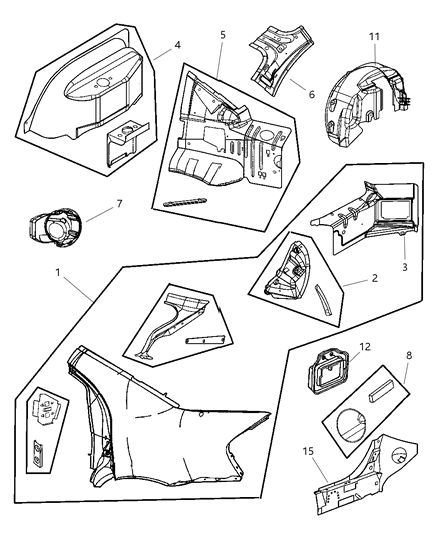 4
5
6
11
7
3
2
1
12
8
15