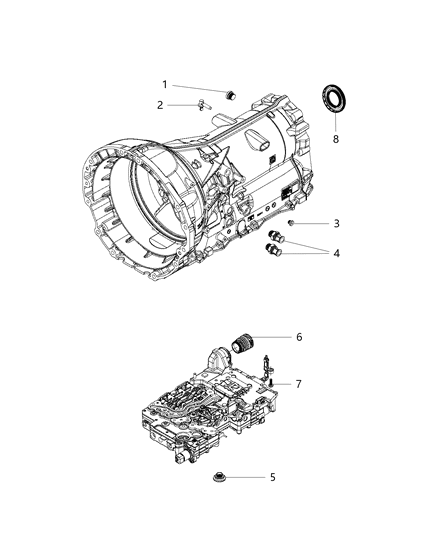 1
2
8
3
4
6
7
5