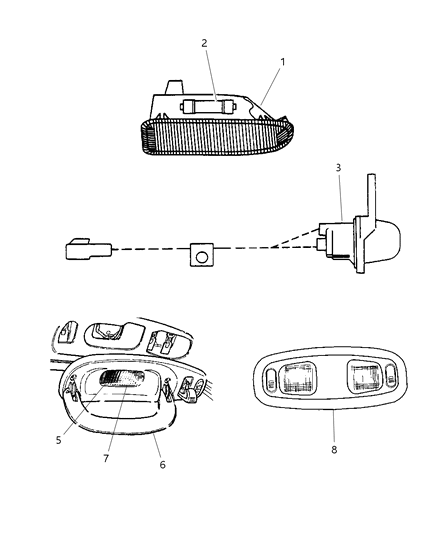 2
1
3
5
7
6
8