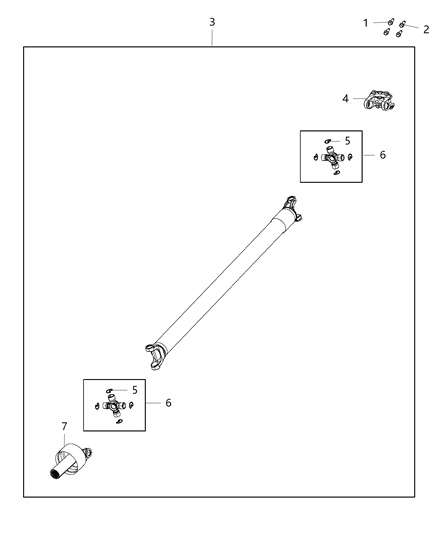 3
1
2
4
5
6
5
6
7