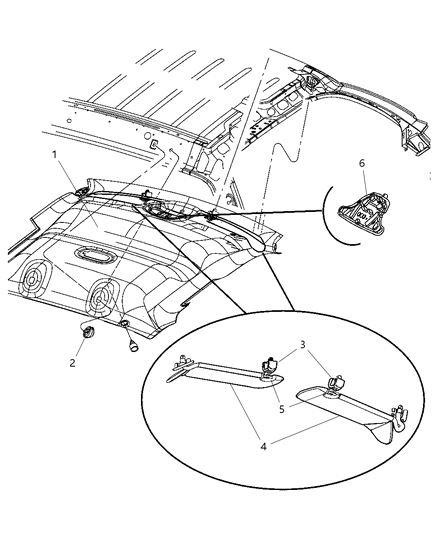 1
6
2
3
5
4