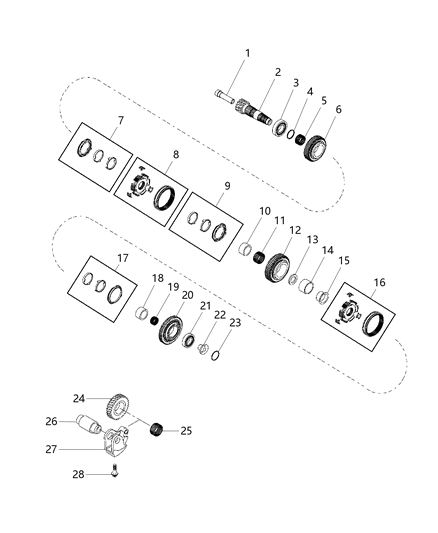 1
2
3
4
5
6
7
8
9
10
11
12
13
14
15
16
17
18
19
20
21
22
23
24
25
26
27
28