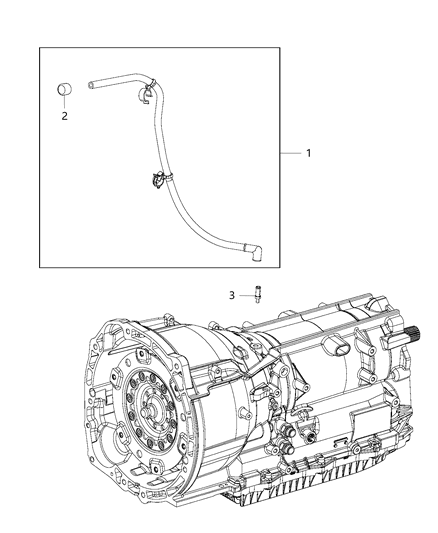 2

1

3