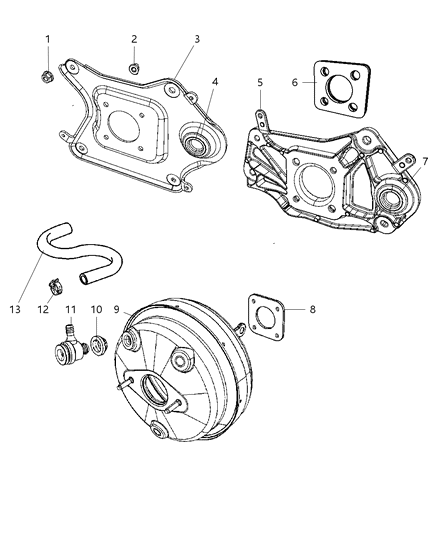 1
2
3
4
5
6
7
13
12
11
10
9
8