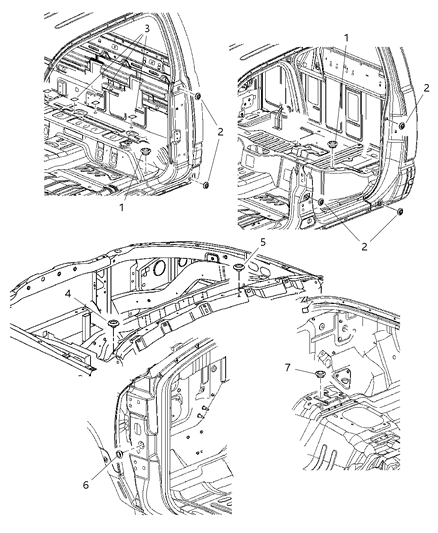 3
2
1
1
2
2
5
4
7
6