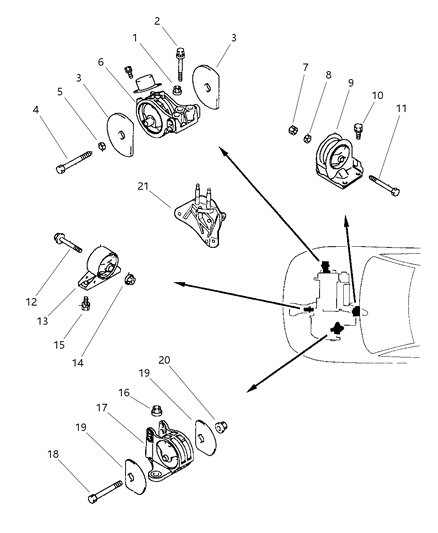 2
1
3
6
3
5
4
7
8
9
10
11
21
12
13
15
14
20
19
16
17
19
18