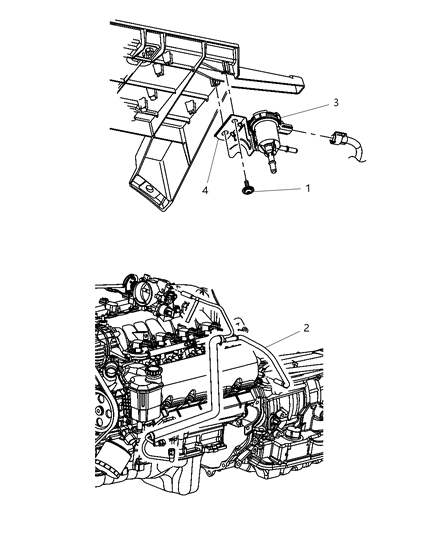 3
4
1
2