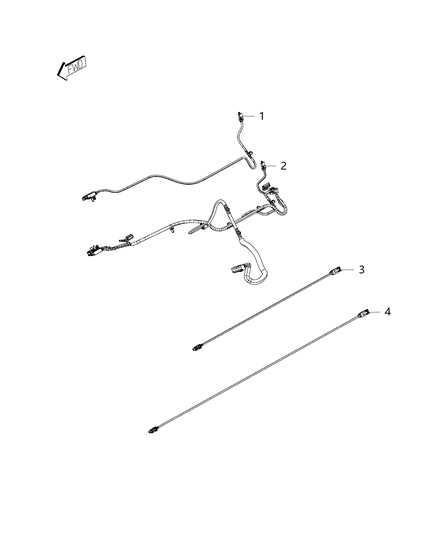 FWD
1
2
3
4