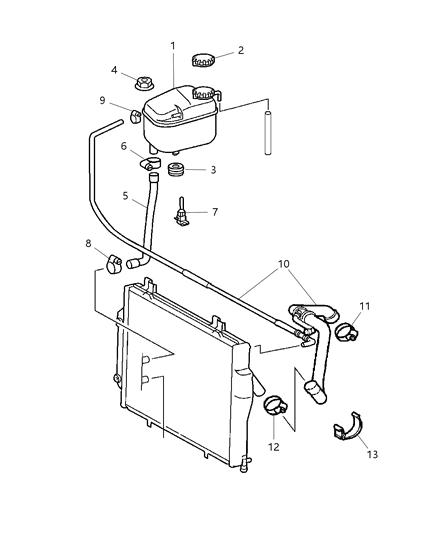 1
2
4
9
6
3
5
7
8
10
11
12
13