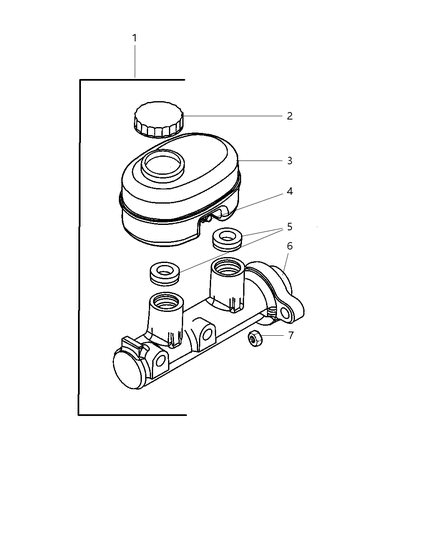 1
2
3
4
5
6
7