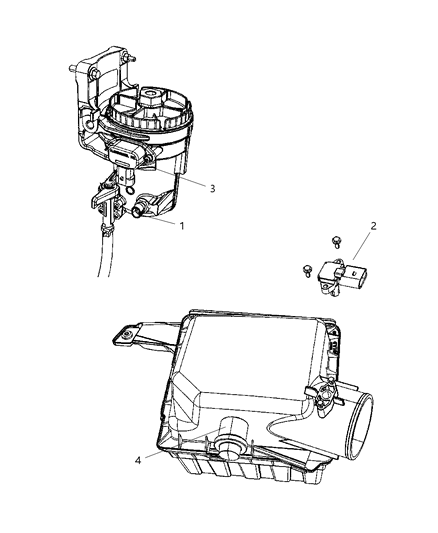 3
1
2
4