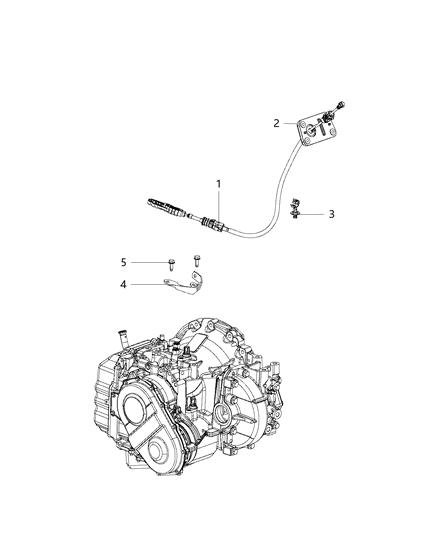 2
1
3
5
4