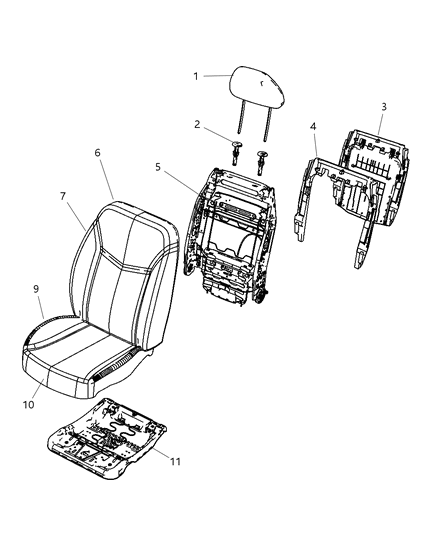 1
2
3
4
5
6
7
9
10
11