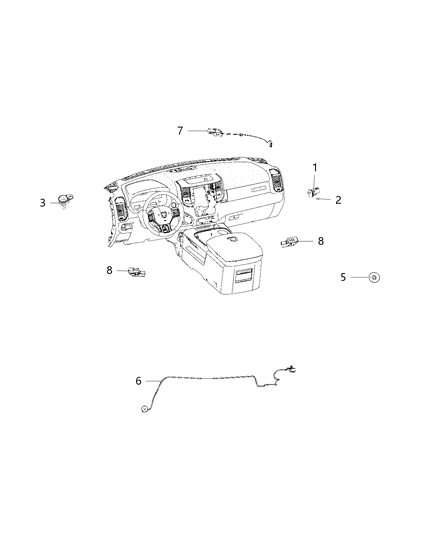 7
1
3
2
8
8
5
6