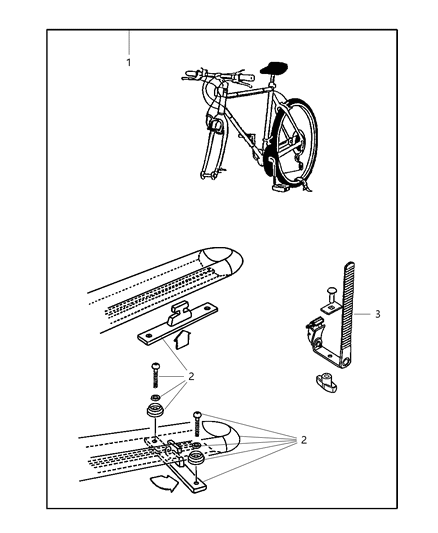 1

3

2

2