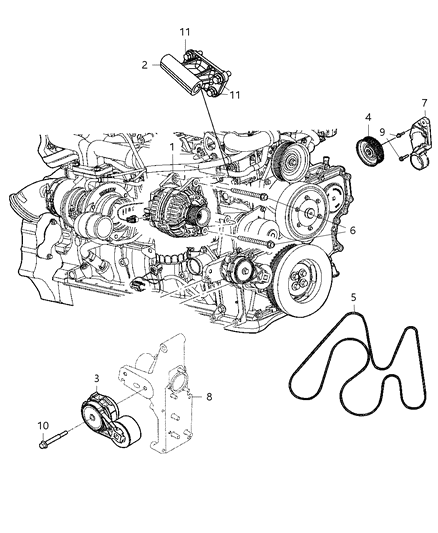 11
2
11
7
4
9
1
6
5
3
8
10