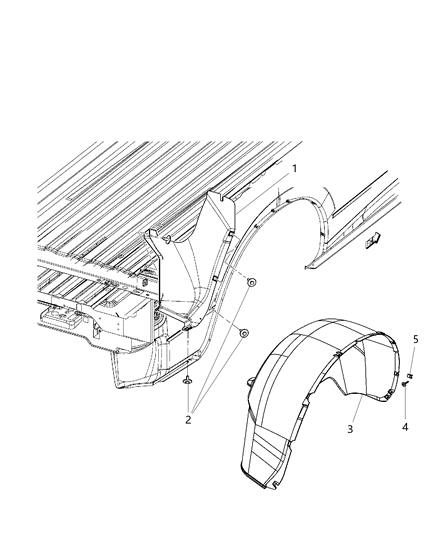 1
5
2
3
4