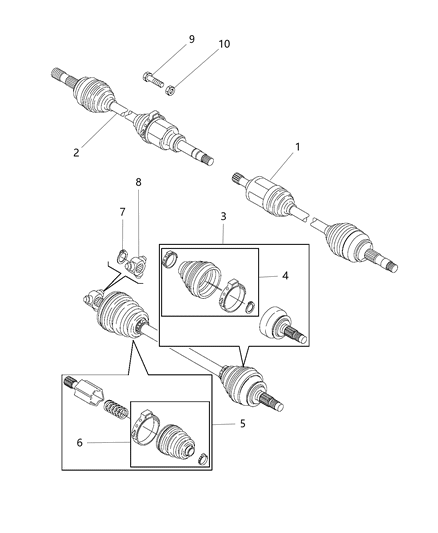 9
10
2
1
8
7
3
4
5
6