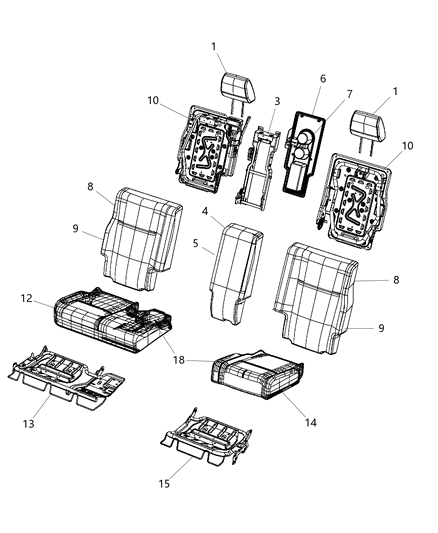 1
6
7
1
10
3
10
8
4
9
5
8
12
9
18
13
14
15