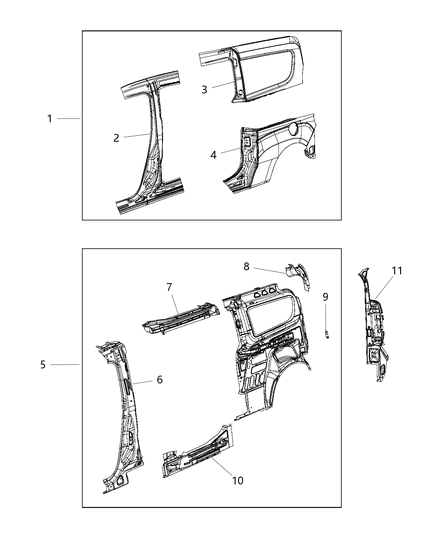 1
2
3
4
5
6
7
8
9
10
11