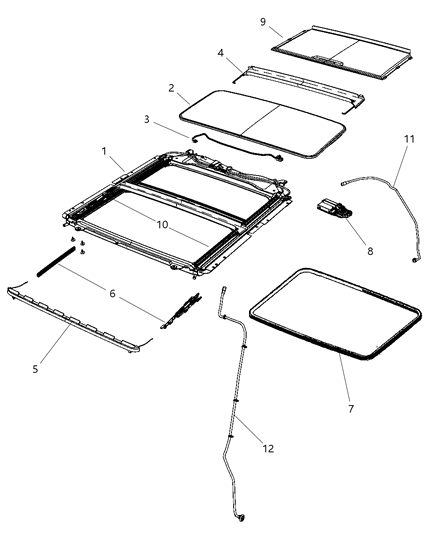 9
4
2
3
11
1
10
8
6
5
7
12