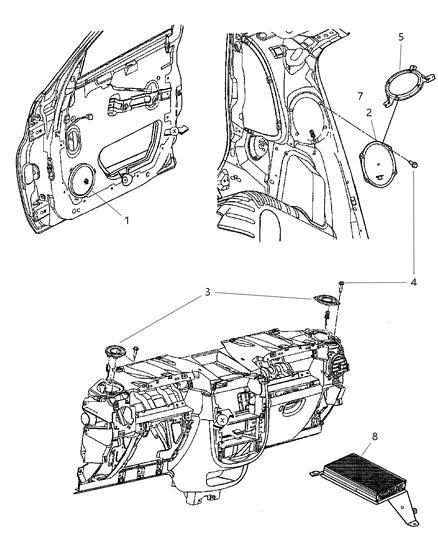 5
7
2
1
4
3
8