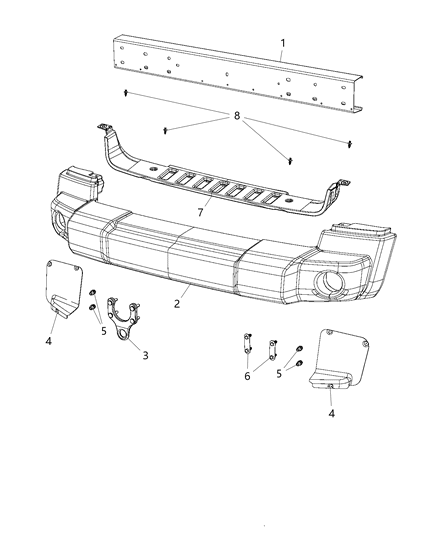 1
8
7
2
4
5
3
6
5
4