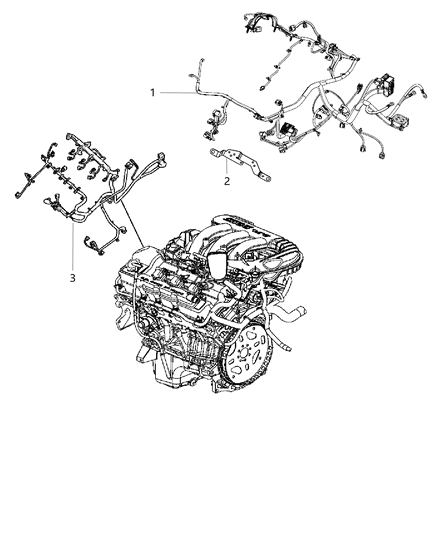 1

2

3