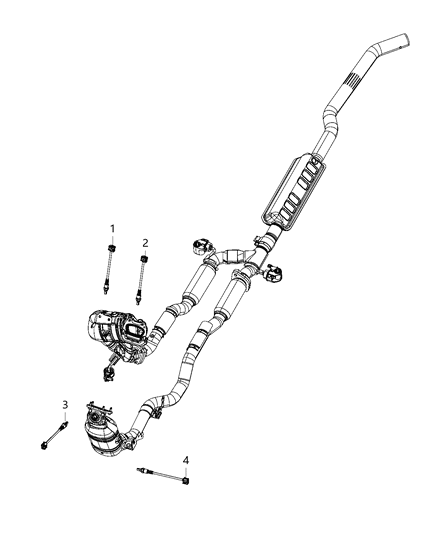 1
2
3
4