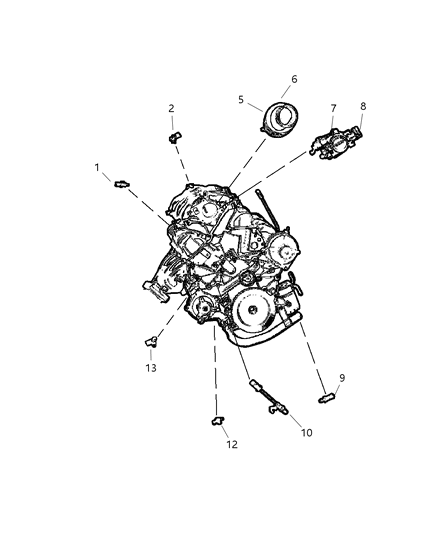 6
5
2
7
8
1
13
9
10
12