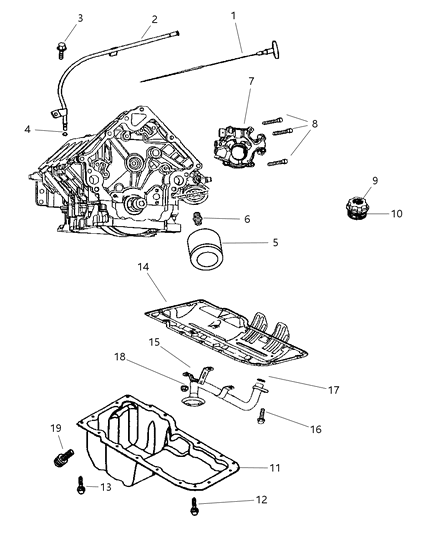 3
2
1
7
8
4
9
10
6
5
14
15
18
17
16
19
11
13
12