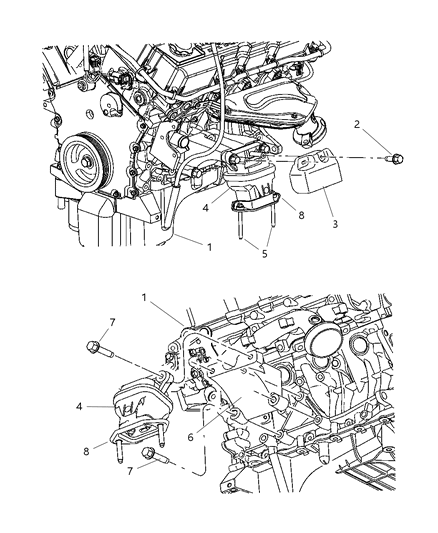 2
4
8
3
1
5
1
7
4
6
8
7