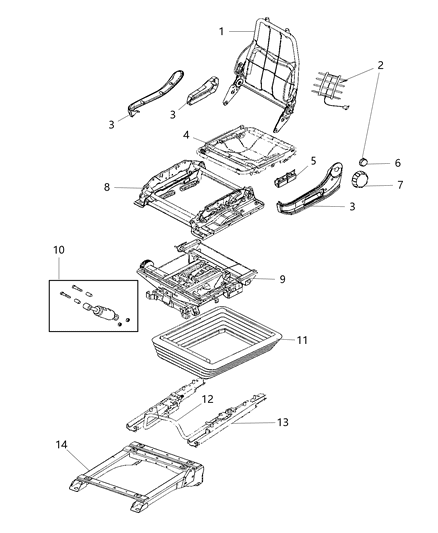 1
2
3
3
4
5
6
7
8
3
10
9
11
12
13
14