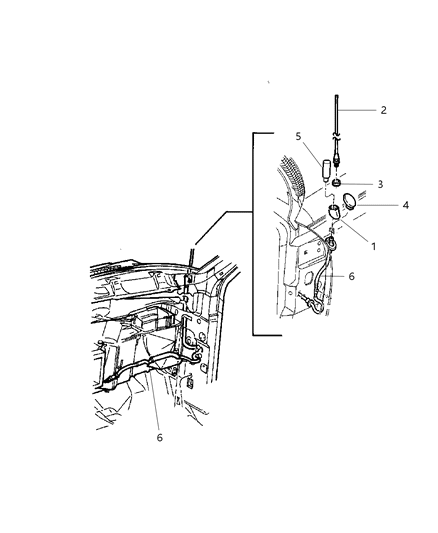 2
5
3
4
1
6
6