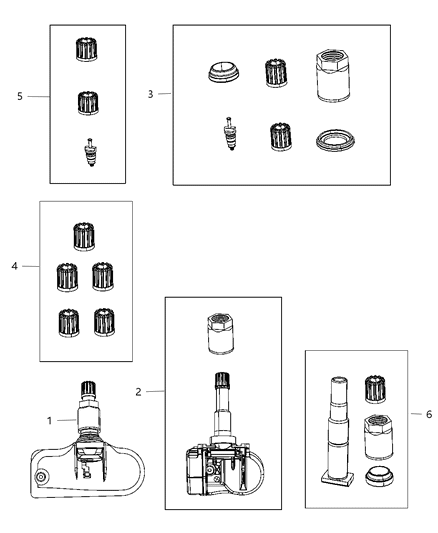 5
3
4
2
1
6