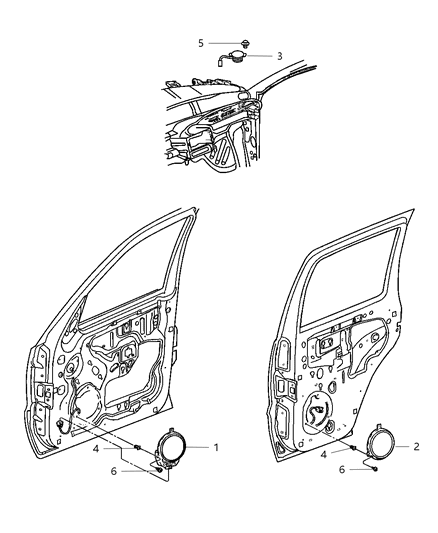 5
3
4
1
6
4
2
6