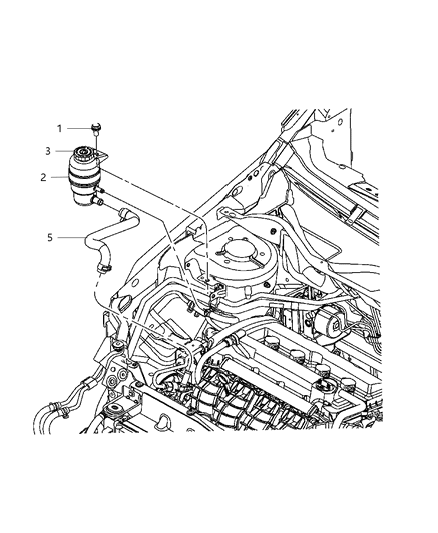 1
3
2
5