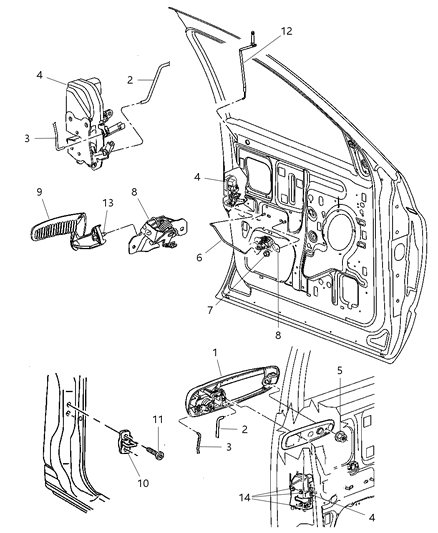 12
4
2
3
4
9
13
8
6
7
8
1
5
11
2
3
10
14
4