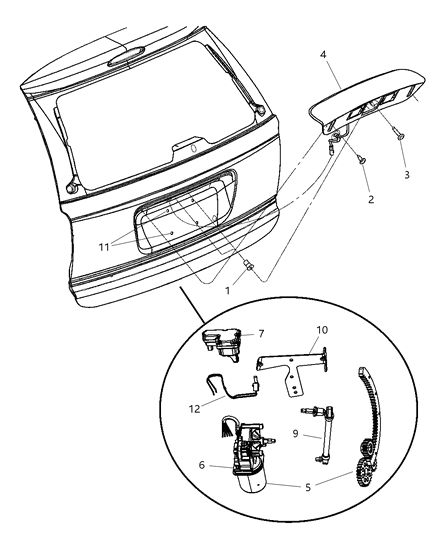 4
3
2
11
1
7
10
12
9
6
5