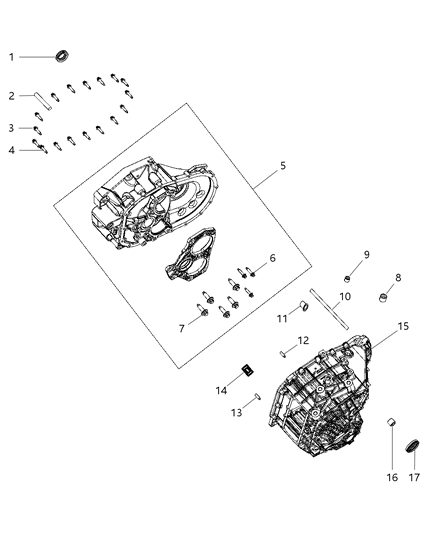 1
2
3
4
5
6
7
9
8
10
11
15
12
14
13
16
17