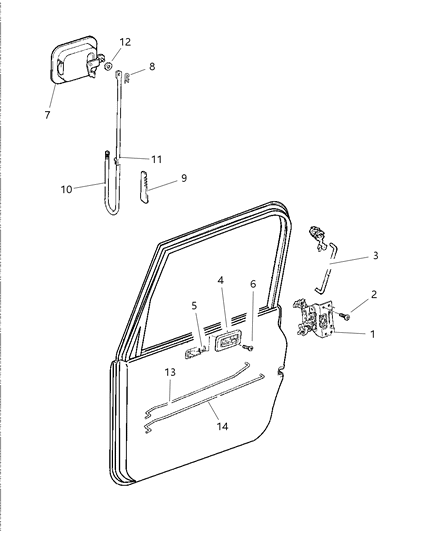 12
8
7
11
10
9
3
4
6
2
5
1
13
14