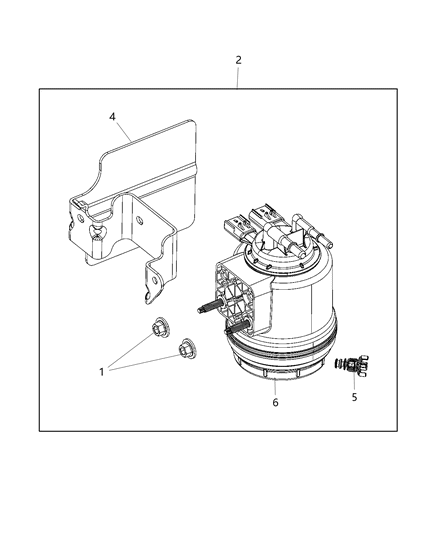 2

4

1

6

5