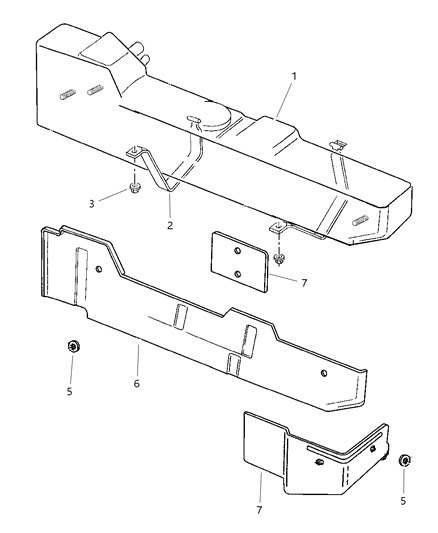 1
3
2
7
5
6
7
5