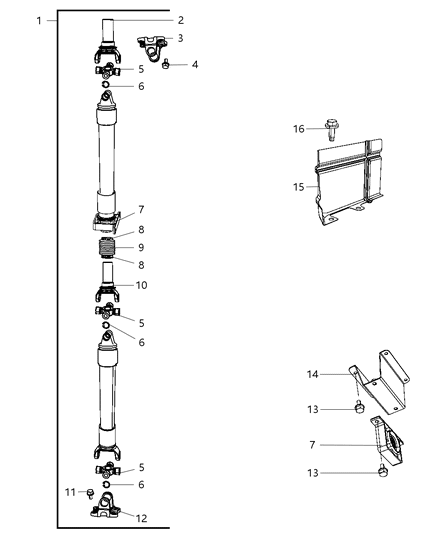 1
2
3
4
5
6
7
8
9
8
10
5
6
5
6
11
12
16
15
14
13
7
13